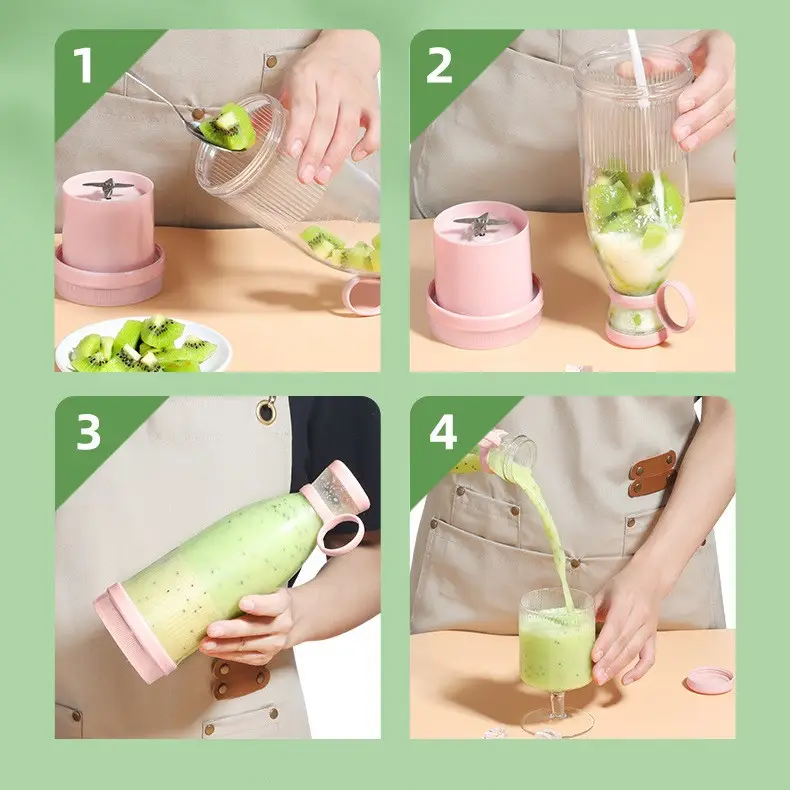 1

2

3

4